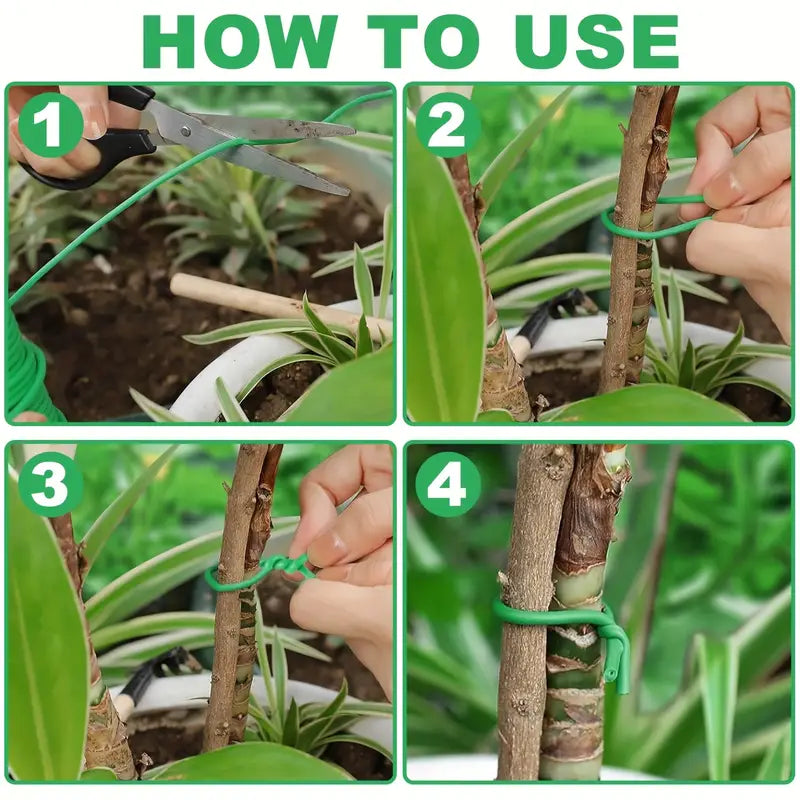 HOW TO USE

1

2

3

4