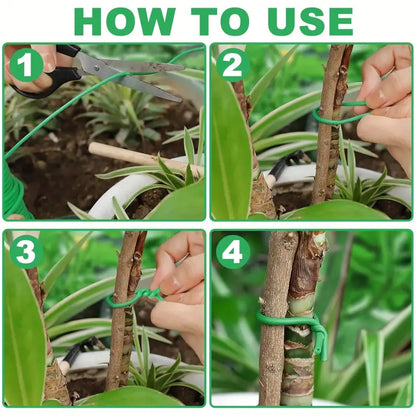 HOW TO USE

1

2

3

4